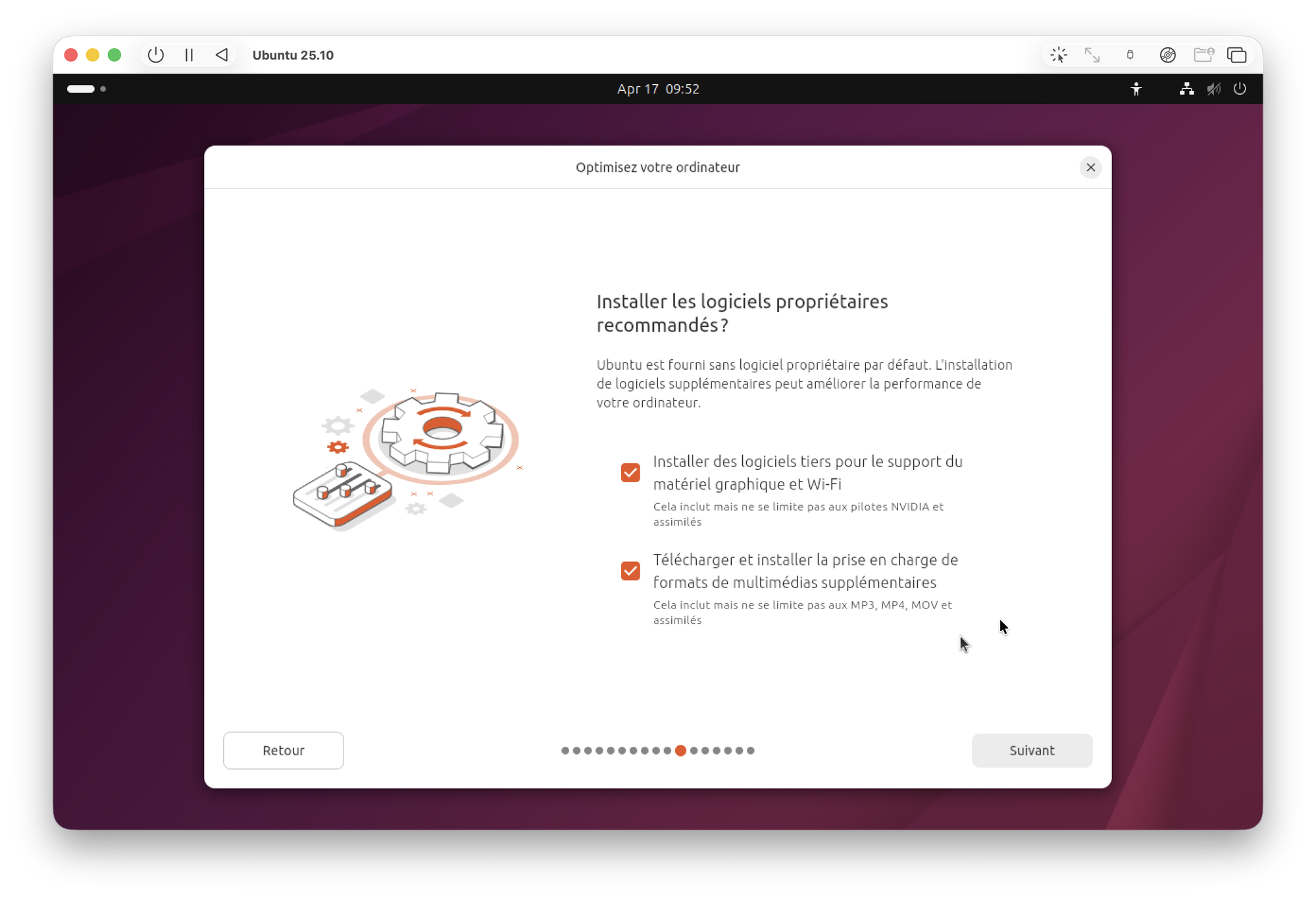 Ubuntu 25.10

Apr 17 09:52

Optimisez votre ordinateur

Installer les logiciels propriétaires recommandés ?

Ubuntu est fourni sans logiciel propriétaire par défaut. L'installation de logiciels supplémentaires peut améliorer la performance de votre ordinateur.

Installer des logiciels tiers pour le support du matériel graphique et Wi-Fi
Cela inclut mais ne se limite pas aux pilotes NVIDIA et assimilés

Télécharger et installer la prise en charge de formats de multimédias supplémentaires
Cela inclut mais ne se limite pas aux MP3, MP4, MOV et assimilés

Retour

Suivant